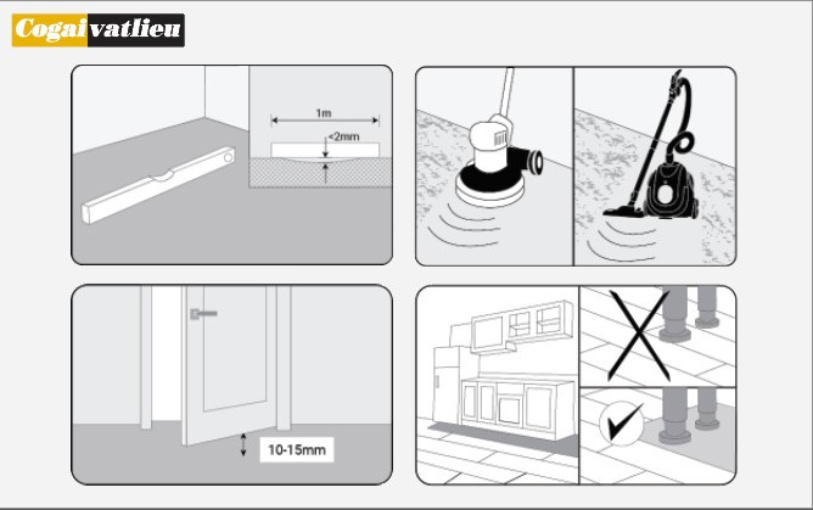 Cogaivatlieu

1m
<2mm

10-15mm