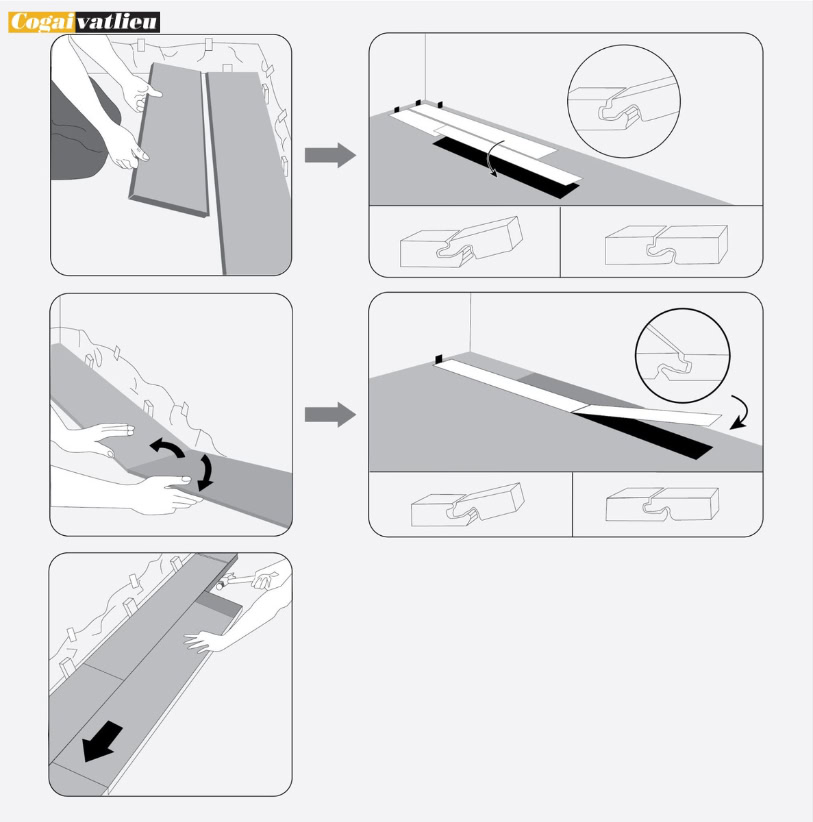 Cogaivatlieu